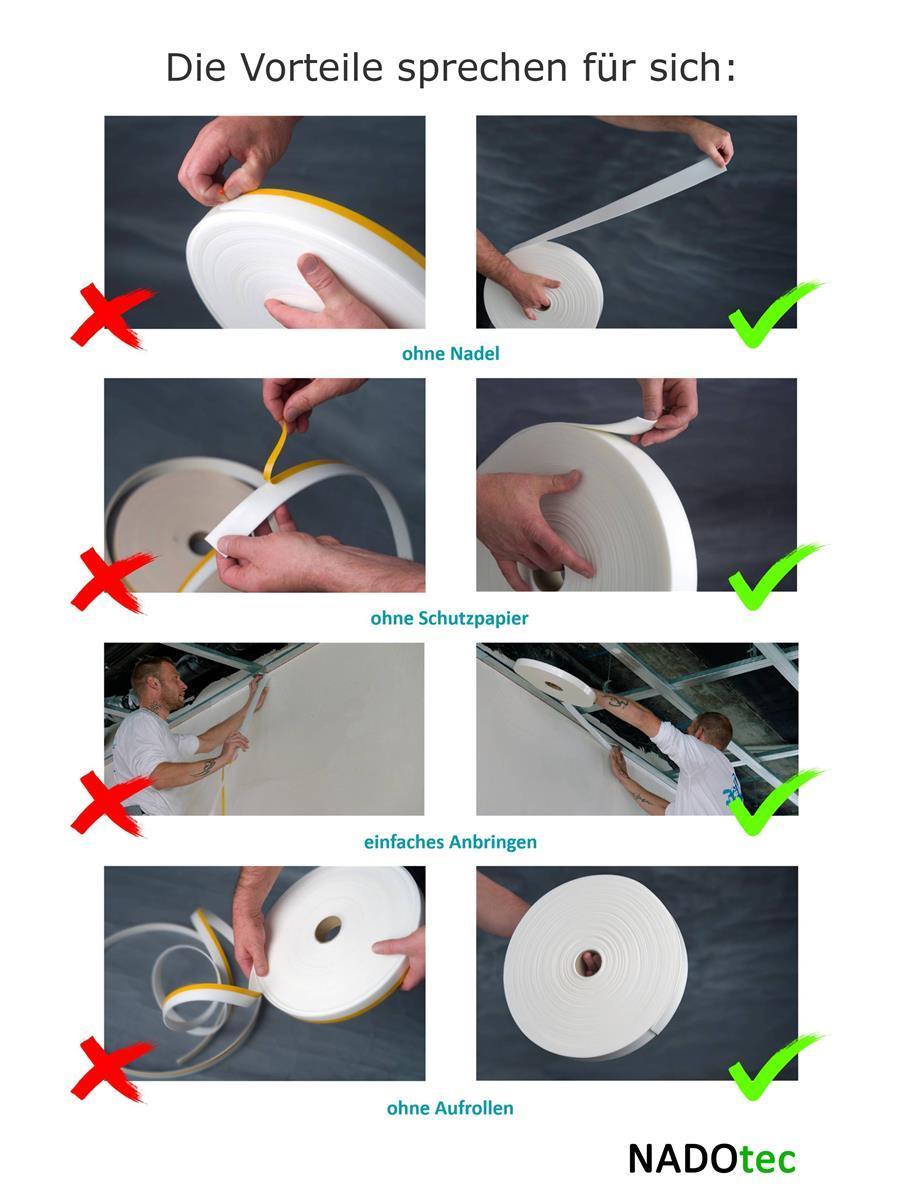 Die Vorteile sprechen für sich:

ohne Nadel

ohne Schutzpapier

einfaches Anbringen

ohne Aufrollen

NADOtec